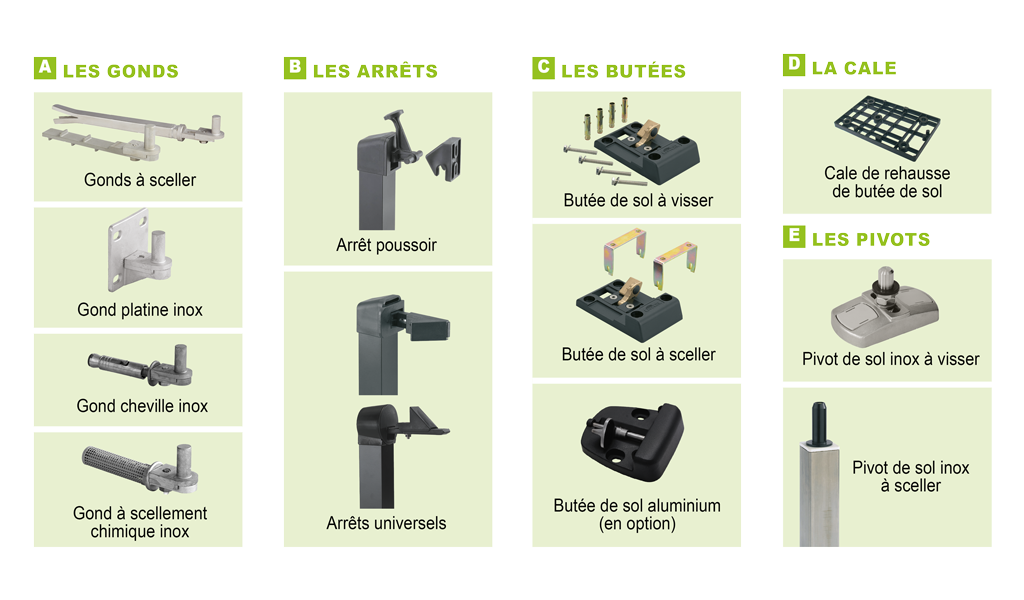 A LES GONDS

Gonds à sceller

Gond platine inox

Gond cheville inox

Gond à scellement chimique inox

B LES ARRÊTS

Arrêt poussoir

Arrêts universels

C LES BUTÉES

Butée de sol à visser

Butée de sol à sceller

Butée de sol aluminium (en option)

D LA CALE

Cale de rehausse de butée de sol

E LES PIVOTS

Pivot de sol inox à visser

Pivot de sol inox à sceller