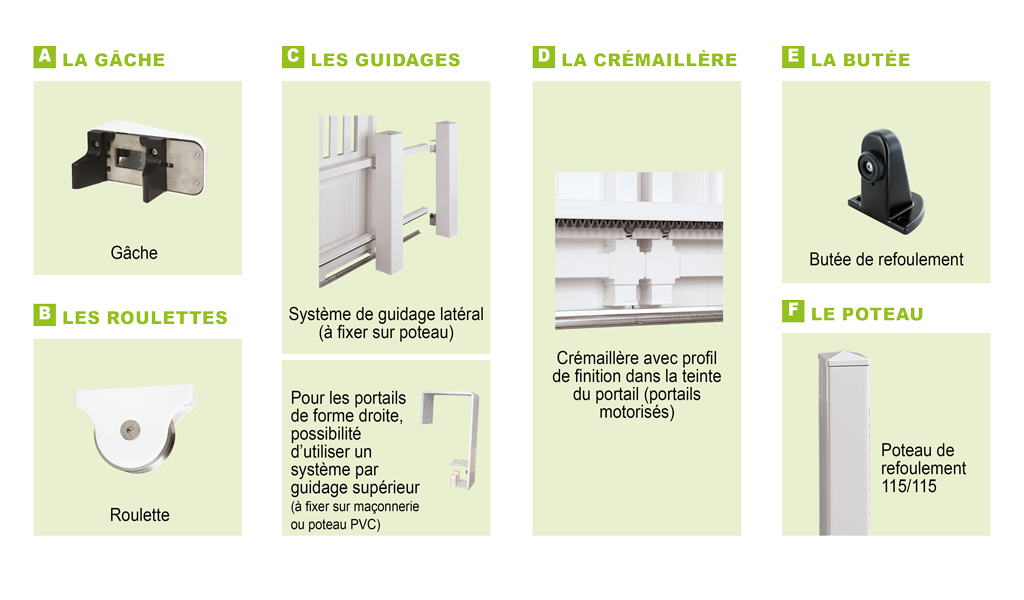 A LA GÂCHE

Gâche

B LES ROULETTES

Roulette

C LES GUIDAGES

Système de guidage latéral (à fixer sur poteau)

Pour les portails de forme droite, possibilité d'utiliser un système par guidage supérieur (à fixer sur maçonnerie ou poteau PVC)

D LA CRÉMAILLÈRE

Crémaillère avec profil de finition dans la teinte du portail (portails motorisés)

E LA BUTÉE

Butée de refoulement

F LE POTEAU

Poteau de refoulement 115/115